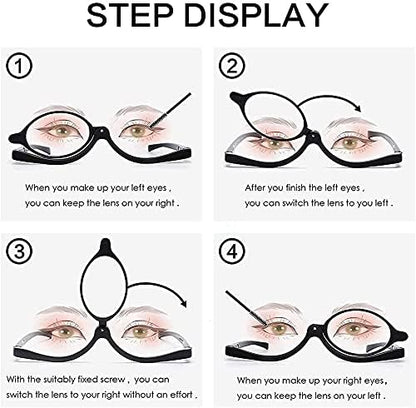 STEP DISPLAY

①

When you make up your left eyes , you can keep the lens on your right .

②

After you finish the left eyes , you can switch the lens to you left .

③

With the suitably fixed screw , you can switch the lens to your right without an effort .

④

When you make up your right eyes, you can keep the lens on your left .